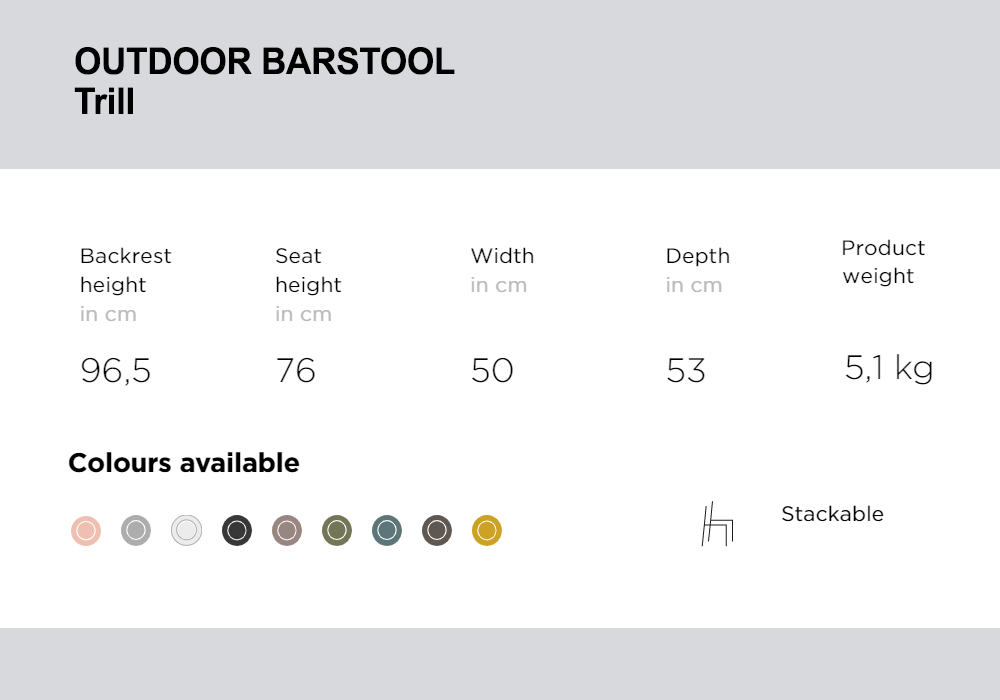 OUTDOOR BARSTOOL
Trill

Backrest height in cm

96,5

Seat height in cm

76

Width in cm

50

Depth in cm

53

Product weight

5,1 kg

Colours available

Stackable